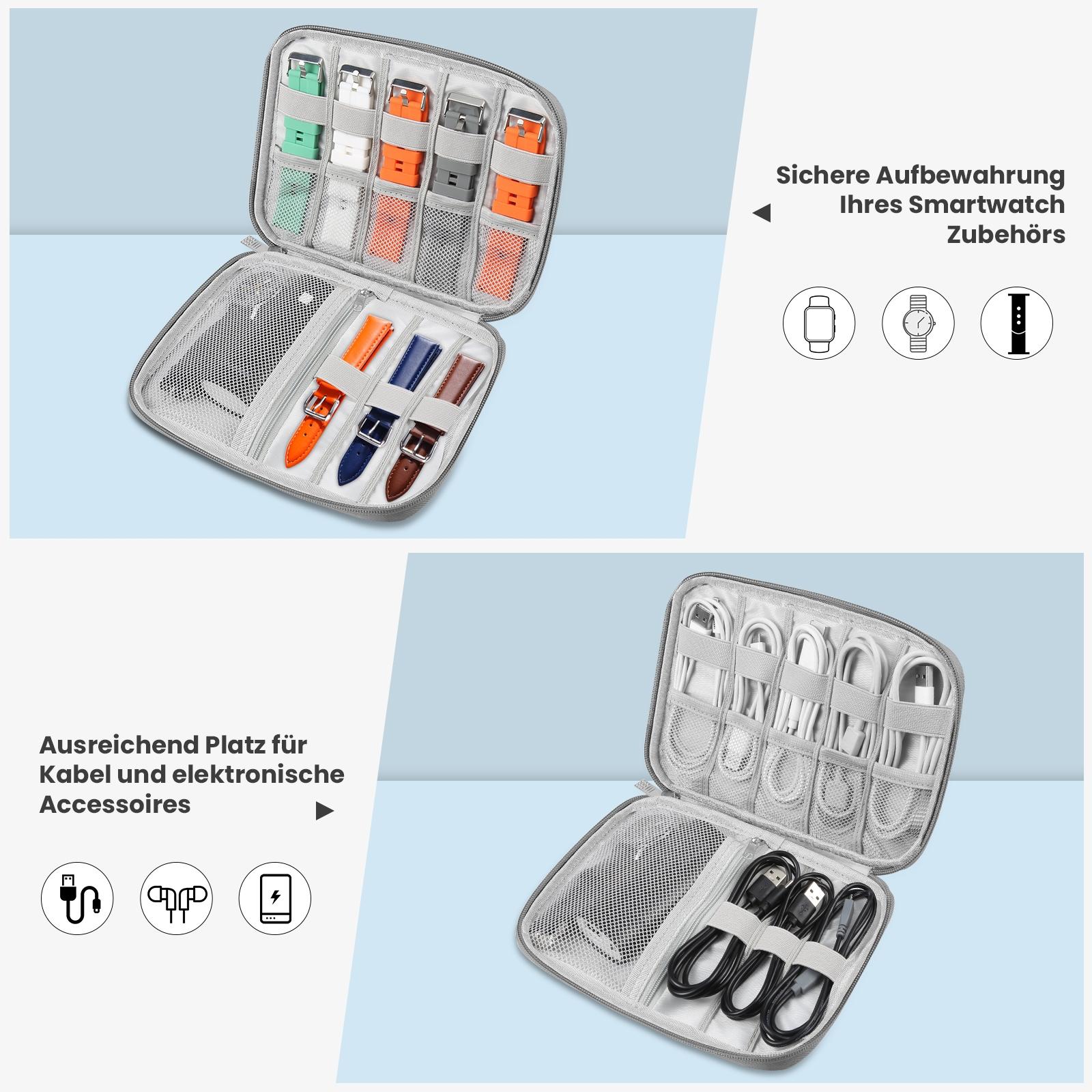 Sichere Aufbewahrung Ihres Smartwatch Zubehörs

Ausreichend Platz für Kabel und elektronische Accessoires