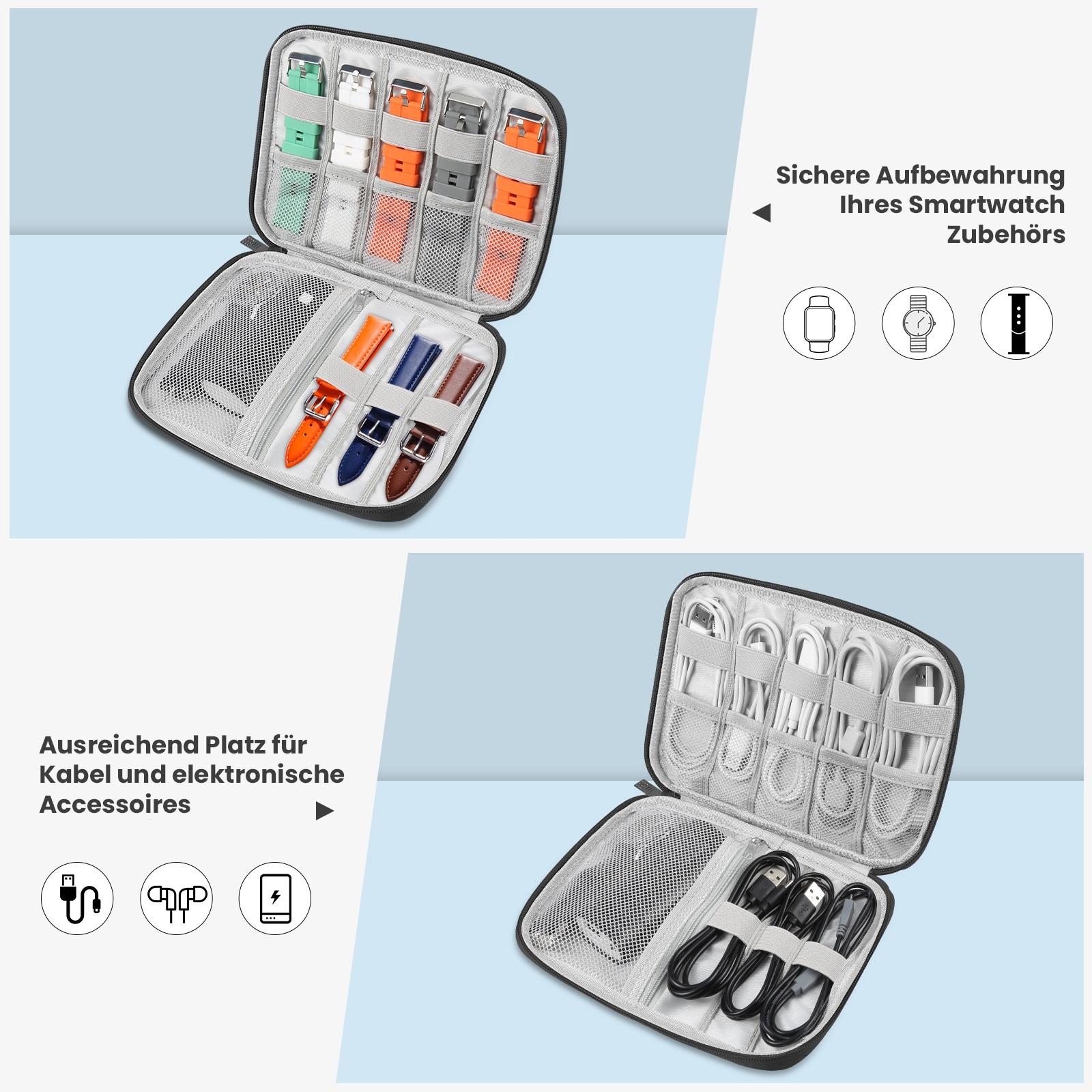 Sichere Aufbewahrung Ihres Smartwatch Zubehörs

Ausreichend Platz für Kabel und elektronische Accessoires